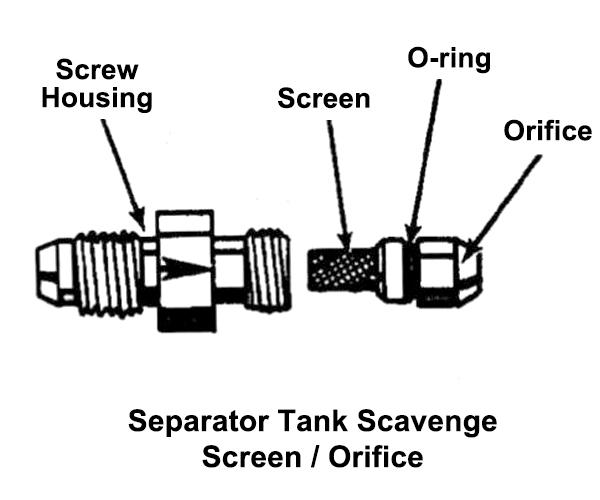 Screw Housing

Screen

O-ring

Orifice

Separator Tank Scavenge
Screen / Orifice